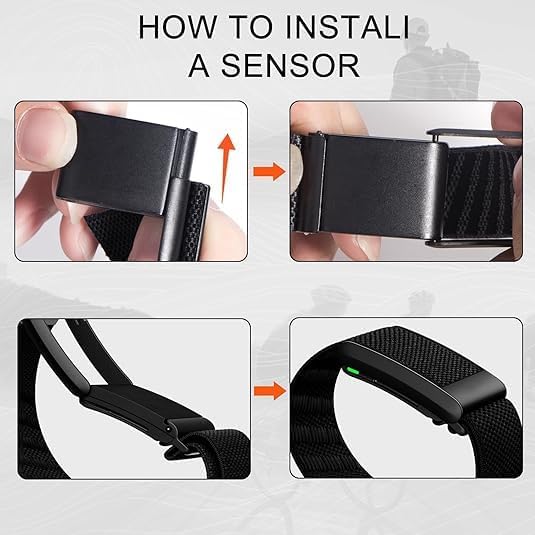 HOW TO INSTALI
A SENSOR